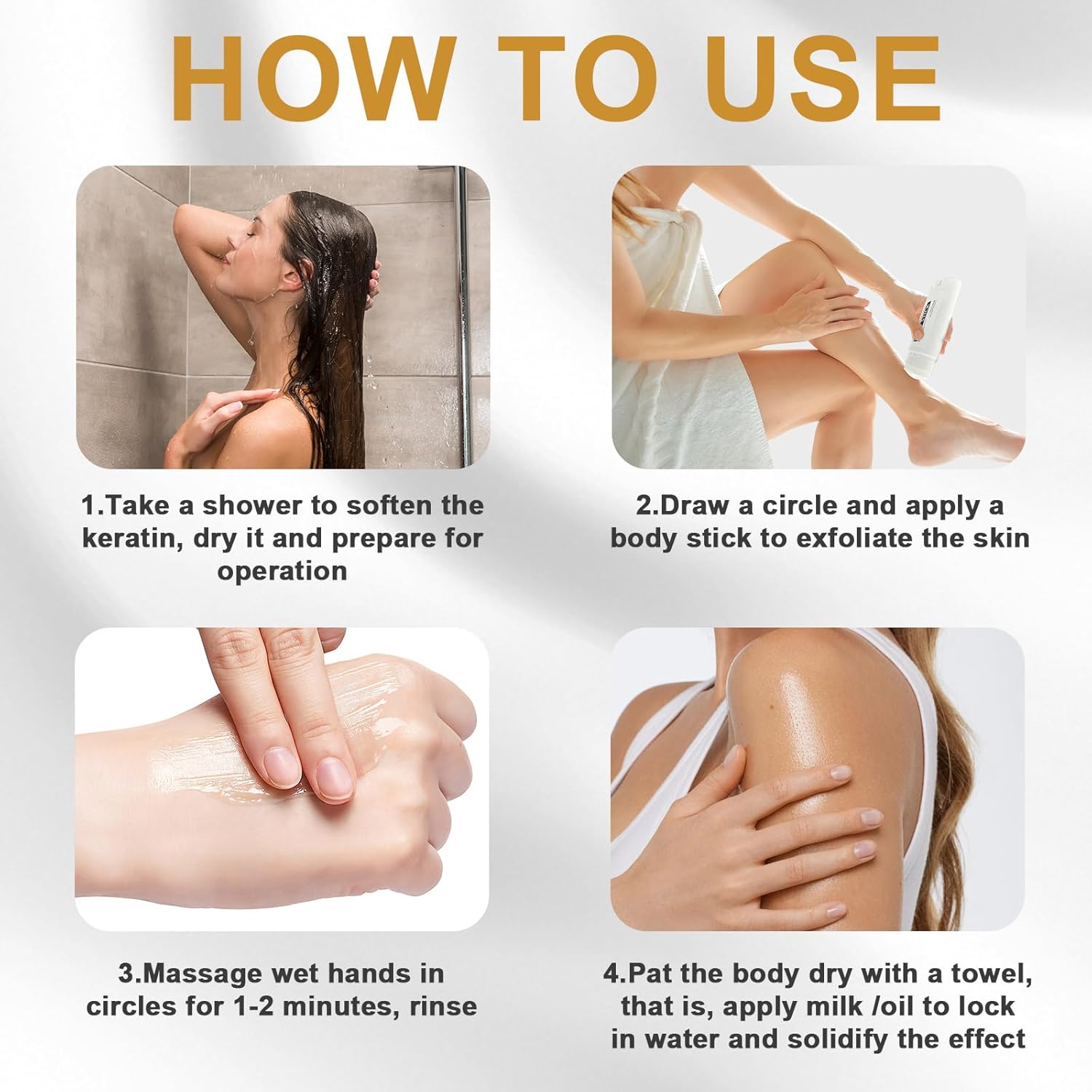 HOW TO USE

1.Take a shower to soften the keratin, dry it and prepare for operation

2.Draw a circle and apply a body stick to exfoliate the skin

3.Massage wet hands in circles for 1-2 minutes, rinse

4.Pat the body dry with a towel, that is, apply milk /oil to lock in water and solidify the effect