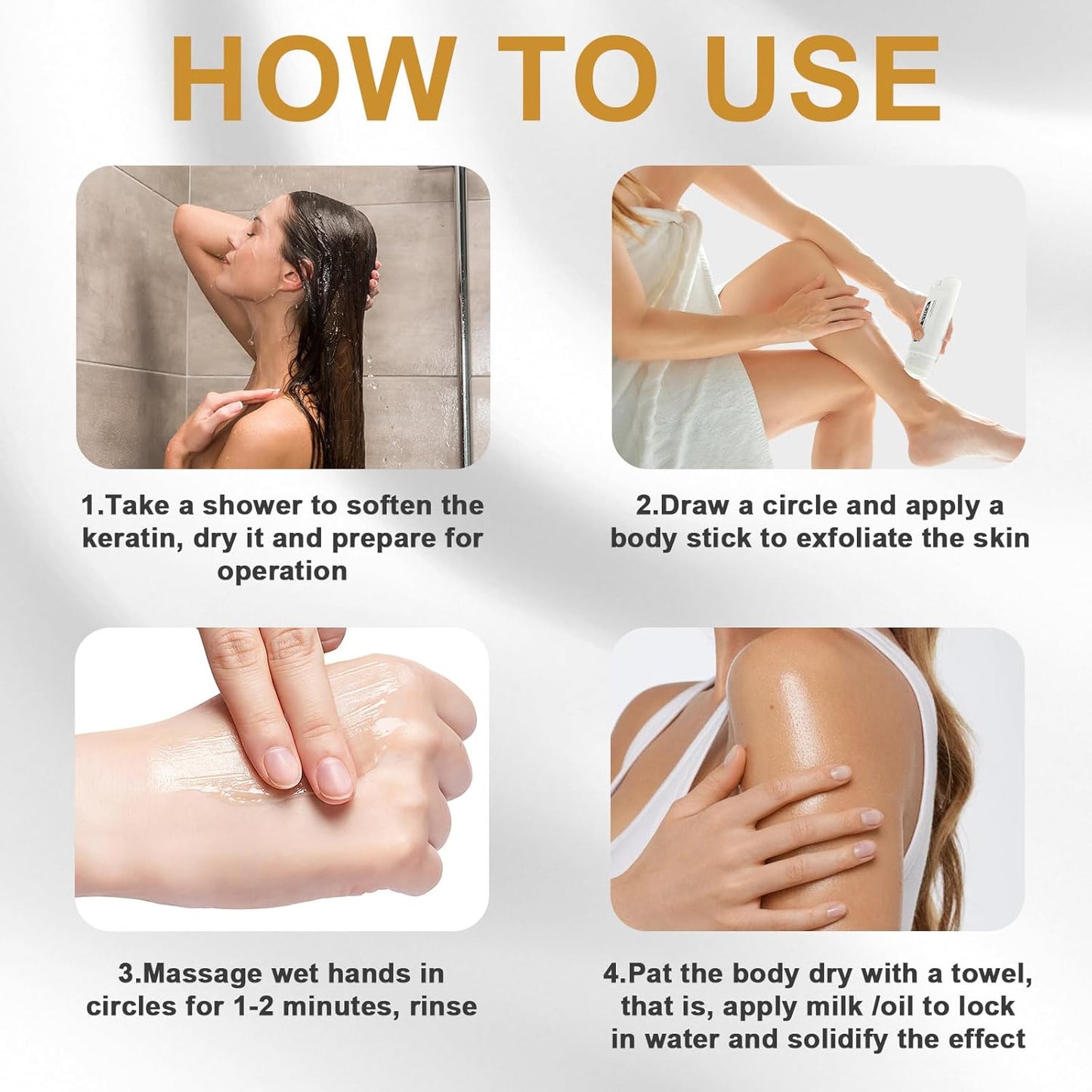 HOW TO USE

1.Take a shower to soften the keratin, dry it and prepare for operation

2.Draw a circle and apply a body stick to exfoliate the skin

3.Massage wet hands in circles for 1-2 minutes, rinse

4.Pat the body dry with a towel, that is, apply milk /oil to lock in water and solidify the effect