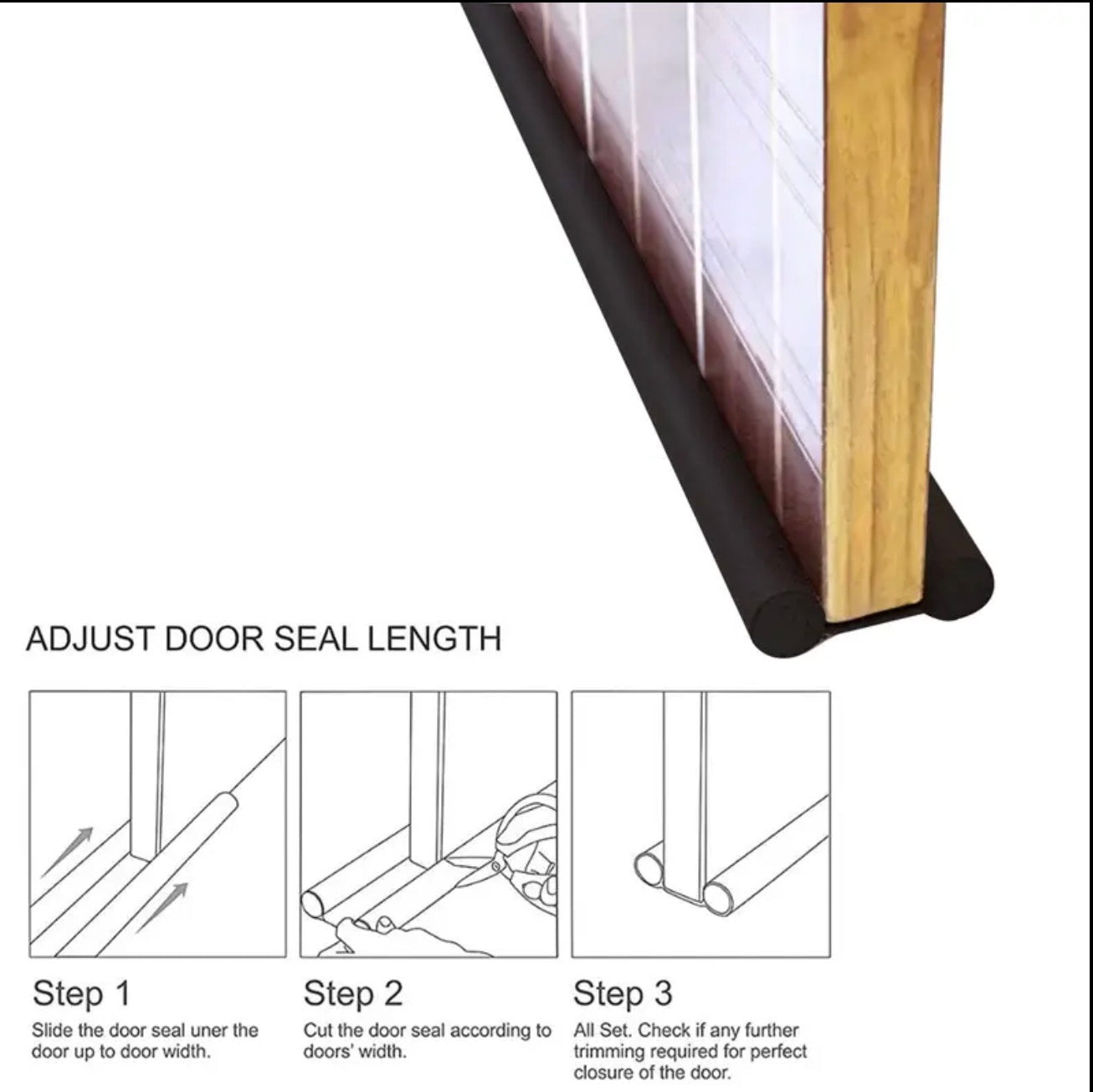 ADJUST DOOR SEAL LENGTH

Step 1
Slide the door seal uner the door up to door width.

Step 2
Cut the door seal according to doors' width.

Step 3
All Set. Check if any further trimming required for perfect closure of the door.